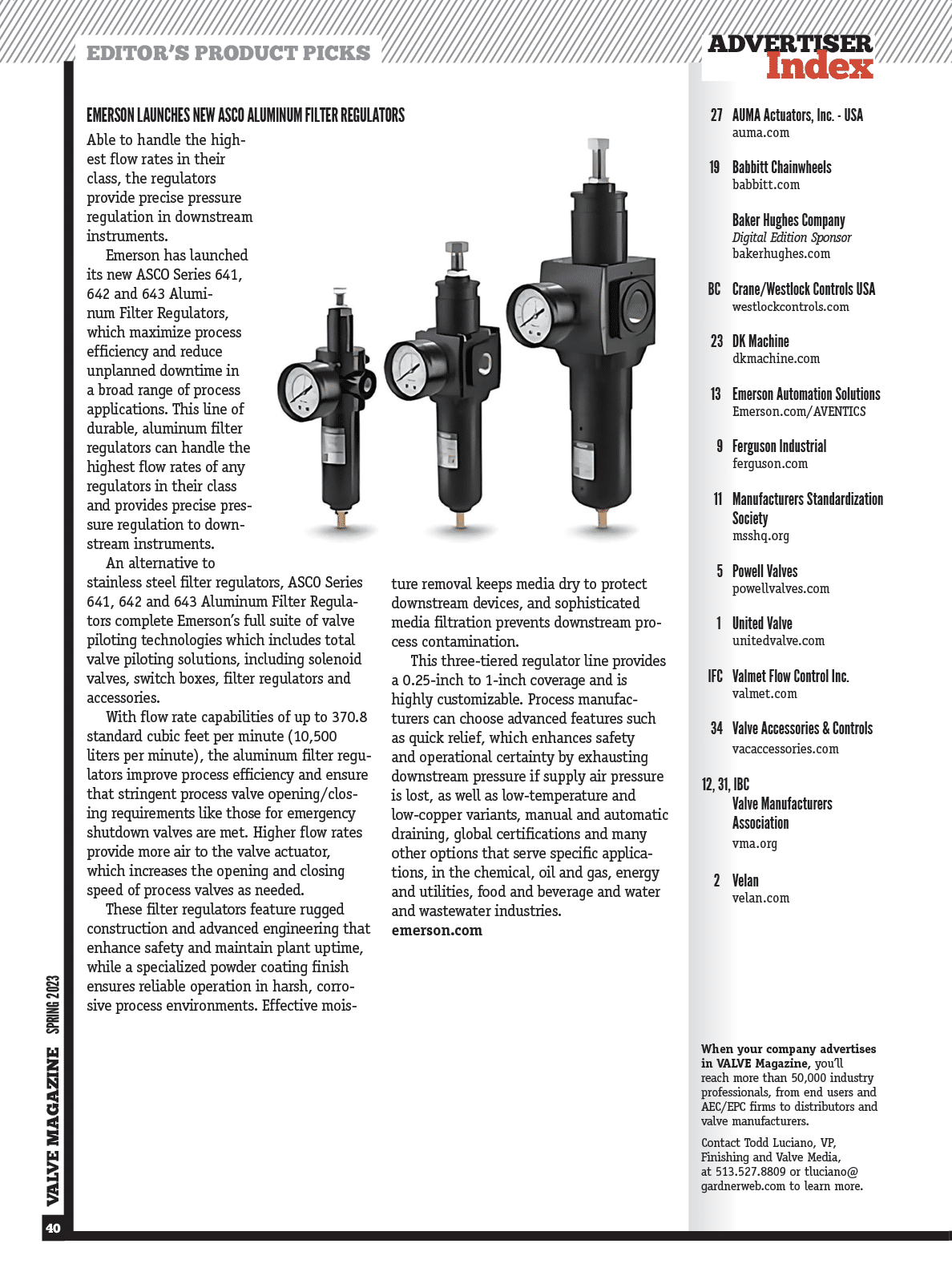 EDITOR'S PRODUCT PICKS

EMERSON LAUNCHES NEW ASCO ALUMINUM FILTER REGULATORS

Able to handle the highest flow rates in their class, the regulators provide precise pressure regulation in downstream instruments.

Emerson has launched its new ASCO Series 641, 642 and 643 Aluminum Filter Regulators, which maximize process efficiency and reduce unplanned downtime in a broad range of process applications. This line of durable, aluminum filter regulators can handle the highest flow rates of any regulators in their class and provides precise pressure regulation to downstream instruments.

An alternative to stainless steel filter regulators, ASCO Series 641, 642 and 643 Aluminum Filter Regulators complete Emerson's full suite of valve piloting technologies which includes total valve piloting solutions, including solenoid valves, switch boxes, filter regulators and accessories.

With flow rate capabilities of up to 370.8 standard cubic feet per minute (10,500 liters per minute), the aluminum filter regulators improve process efficiency and ensure that stringent process valve opening/closing requirements like those for emergency shutdown valves are met. Higher flow rates provide more air to the valve actuator, which increases the opening and closing speed of process valves as needed.

These filter regulators feature rugged construction and advanced engineering that enhance safety and maintain plant uptime, while a specialized powder coating finish ensures reliable operation in harsh, corrosive process environments. Effective moisture removal keeps media dry to protect downstream devices, and sophisticated media filtration prevents downstream process contamination.

This three-tiered regulator line provides a 0.25-inch to 1-inch coverage and is highly customizable. Process manufacturers can choose advanced features such as quick relief, which enhances safety and operational certainty by exhausting downstream pressure if supply air pressure is lost, as well as low-temperature and low-copper variants, manual and automatic draining, global certifications and many other options that serve specific applications, in the chemical, oil and gas, energy and utilities, food and beverage and water and wastewater industries.
emerson.com

ADVERTISER Index

27 AUMA Actuators, Inc. - USA
auma.com

19 Babbitt Chainwheels
babbitt.com

Baker Hughes Company
Digital Edition Sponsor
bakerhughes.com

BC Crane/Westlock Controls USA
westlockcontrols.com

23 DK Machine
dkmachine.com

13 Emerson Automation Solutions
Emerson.com/AVENTICS

9 Ferguson Industrial
ferguson.com

11 Manufacturers Standardization Society
msshq.org

5 Powell Valves
powellvalves.com

1 United Valve
unitedvalve.com

IFC Valmet Flow Control Inc.
valmet.com

34 Valve Accessories & Controls
vacaccessories.com

12, 31, IBC Valve Manufacturers Association
vma.org

2 Velan
velan.com

When your company advertises in VALVE Magazine, you'll reach more than 50,000 industry professionals, from end users and AEC/EPC firms to distributors and valve manufacturers.

Contact Todd Luciano, VP, Finishing and Valve Media, at 513.527.8809 or tluciano@gardnerweb.com to learn more.

VALVE MAGAZINE SPRING 2023

40